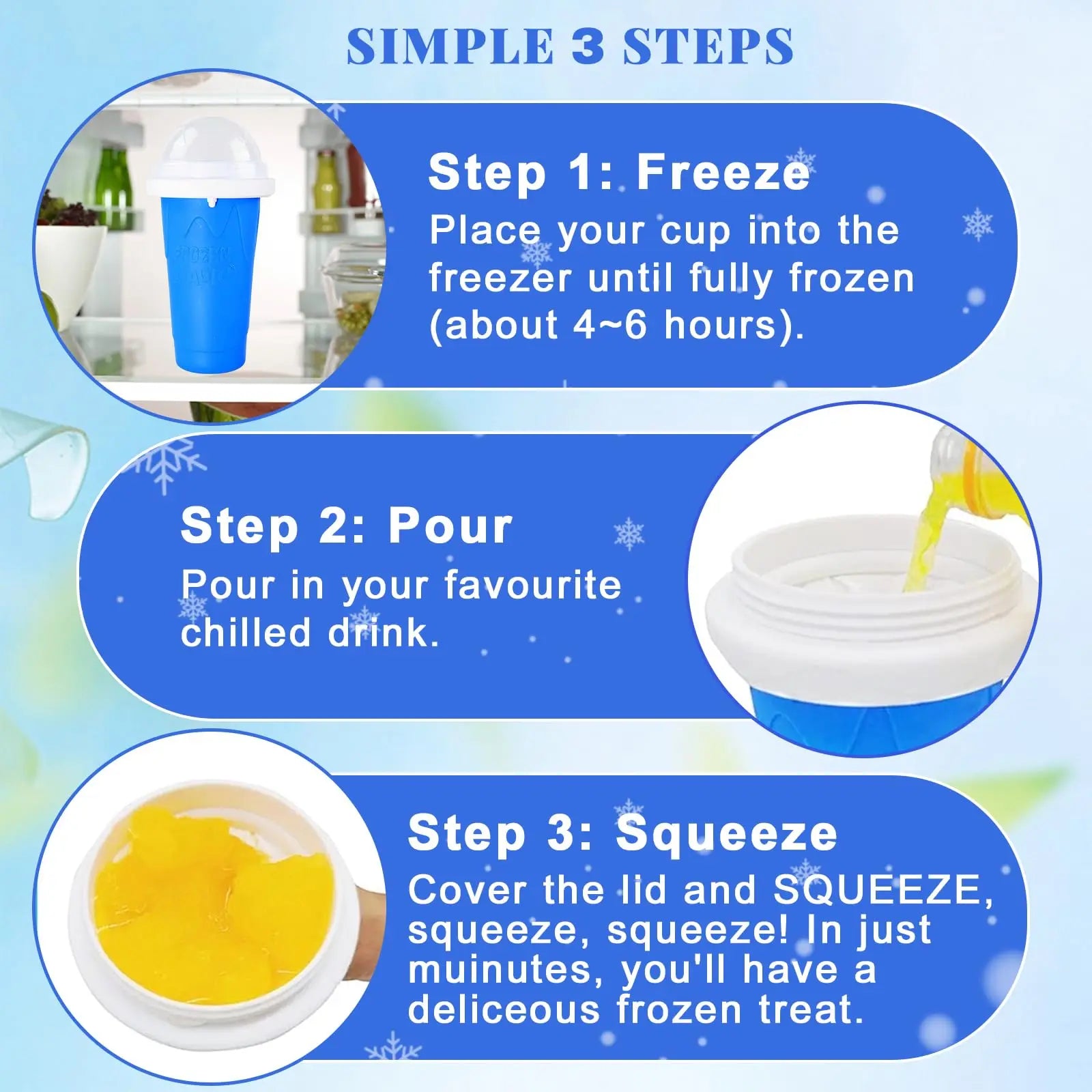 SIMPLE 3 STEPS

Step 1: Freeze
Place your cup into the freezer until fully frozen (about 4~6 hours).

Step 2: Pour
Pour in your favourite chilled drink.

Step 3: Squeeze
Cover the lid and SQUEEZE, squeeze, squeeze! In just muinutes, you'll have a deliceous frozen treat.